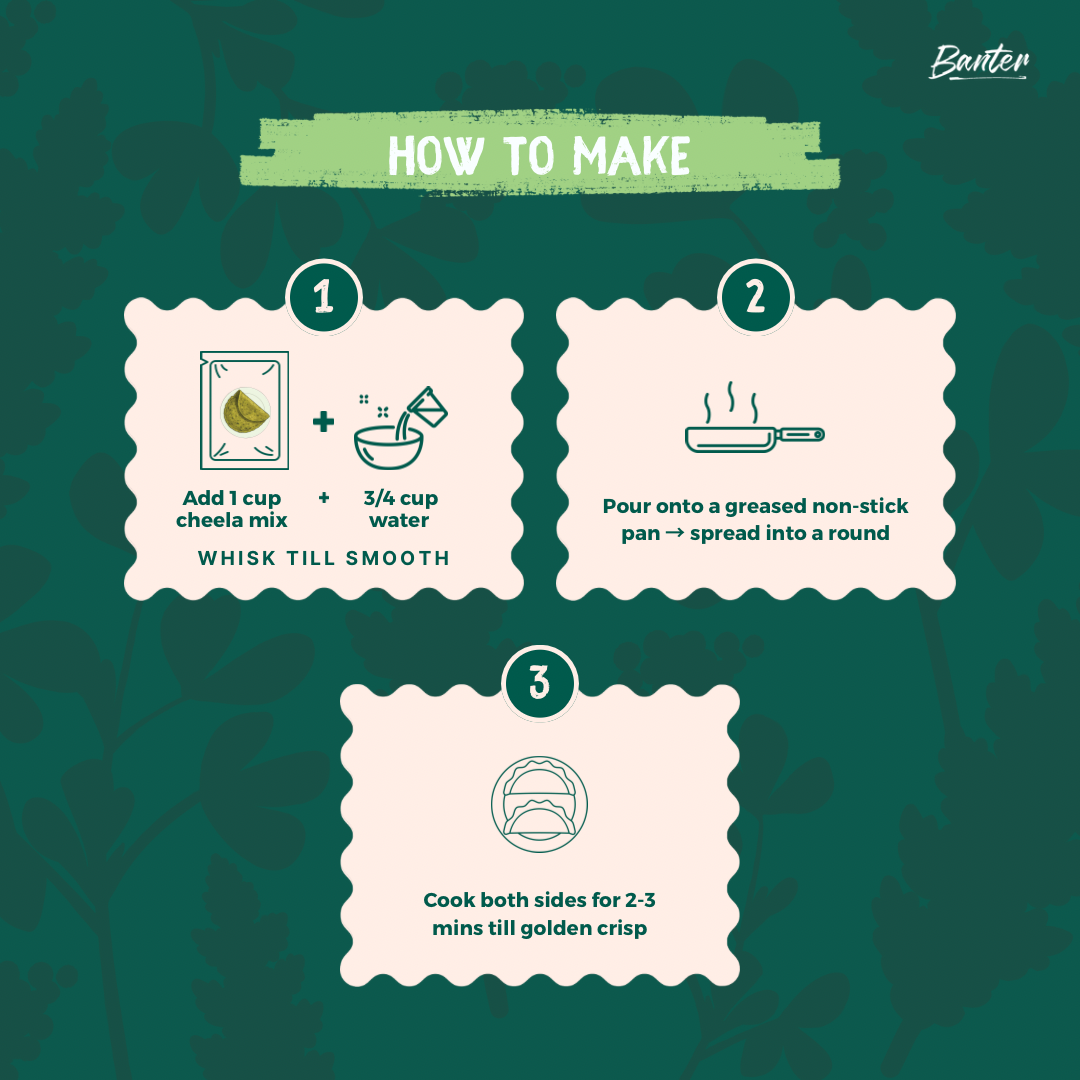 Banter

HOW TO MAKE

1

Add 1 cup cheela mix + 3/4 cup water

WHISK TILL SMOOTH

2

Pour onto a greased non-stick pan → spread into a round

3

Cook both sides for 2-3 mins till golden crisp