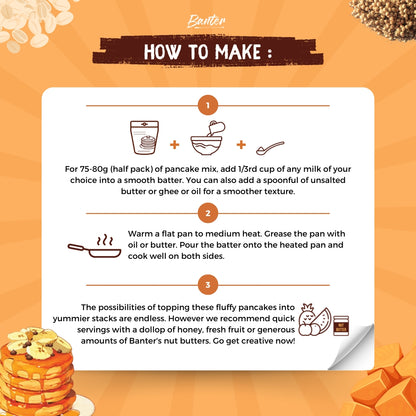 Banter

HOW TO MAKE :

1

For 75-80g (half pack) of pancake mix, add 1/3rd cup of any milk of your choice into a smooth batter. You can also add a spoonful of unsalted butter or ghee or oil for a smoother texture.

2

Warm a flat pan to medium heat. Grease the pan with oil or butter. Pour the batter onto the heated pan and cook well on both sides.

3

The possibilities of topping these fluffy pancakes into yummier stacks are endless. However we recommend quick servings with a dollop of honey, fresh fruit or generous amounts of Banter's nut butters. Go get creative now!

NUT BUTTER