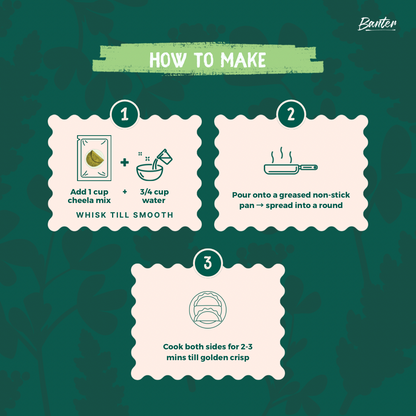 Banter

HOW TO MAKE

1

Add 1 cup cheela mix + 3/4 cup water

WHISK TILL SMOOTH

2

Pour onto a greased non-stick pan → spread into a round

3

Cook both sides for 2-3 mins till golden crisp